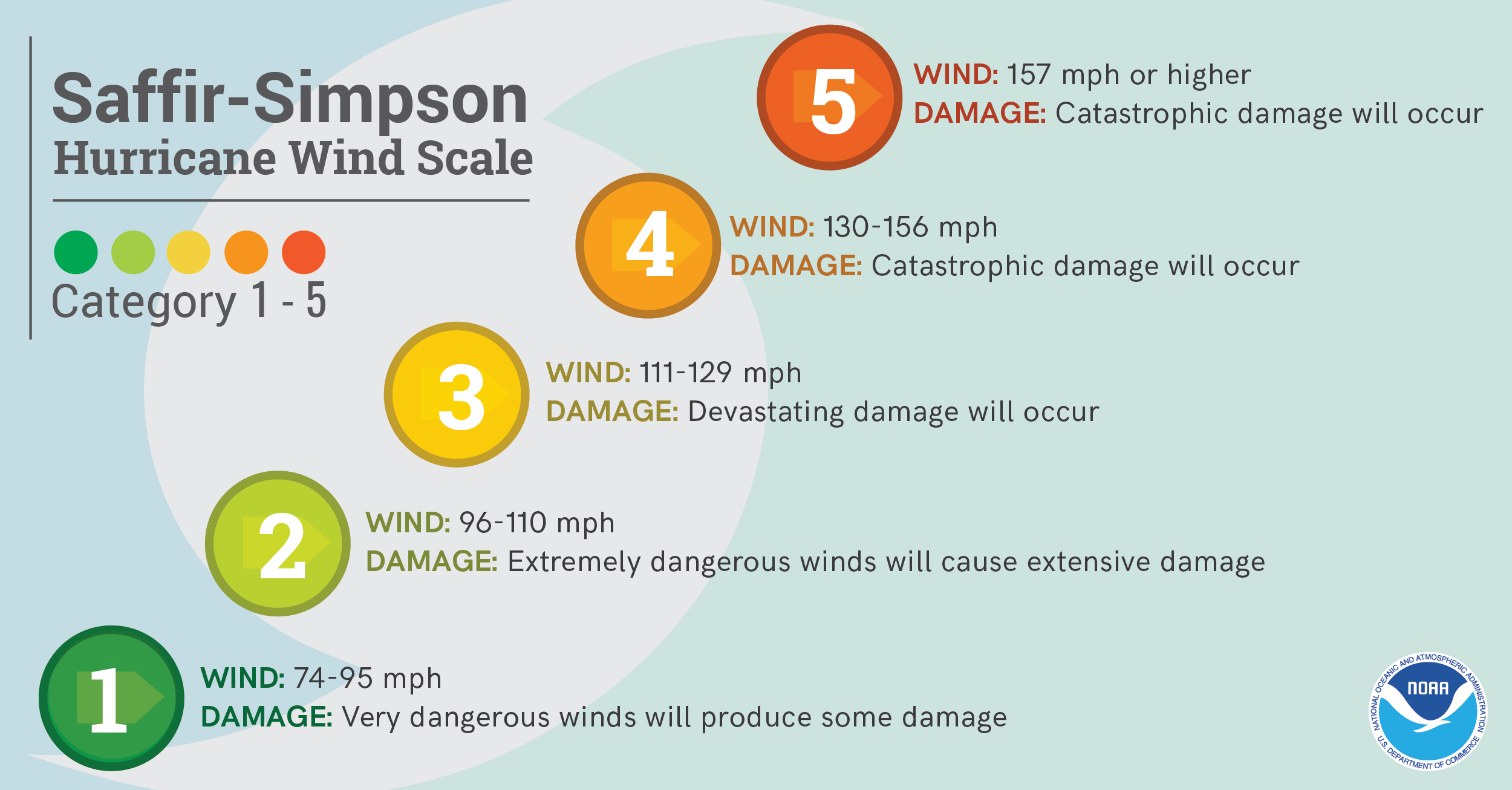 Saffir-Simpson
Hurricane Wind Scale

Category 1 - 5

5
WIND: 157 mph or higher
DAMAGE: Catastrophic damage will occur

4
WIND: 130-156 mph
DAMAGE: Catastrophic damage will occur

3
WIND: 111-129 mph
DAMAGE: Devastating damage will occur

2
WIND: 96-110 mph
DAMAGE: Extremely dangerous winds will cause extensive damage

1
WIND: 74-95 mph
DAMAGE: Very dangerous winds will produce some damage

NATIONAL OCEANIC AND ATMOSPHERIC ADMINISTRATION
NOAA
U.S. DEPARTMENT OF COMMERCE